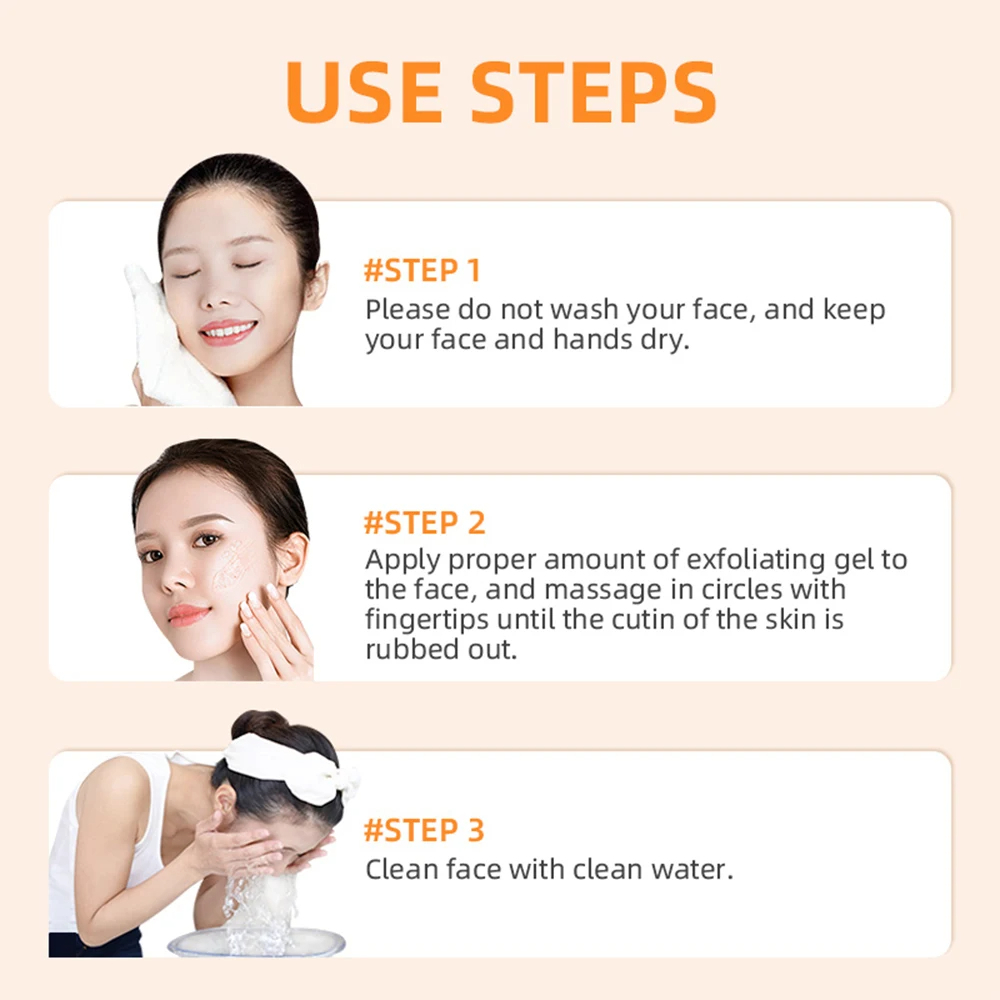 USE STEPS

#STEP 1
Please do not wash your face, and keep your face and hands dry.

#STEP 2
Apply proper amount of exfoliating gel to the face, and massage in circles with fingertips until the cutin of the skin is rubbed out.

#STEP 3
Clean face with clean water.